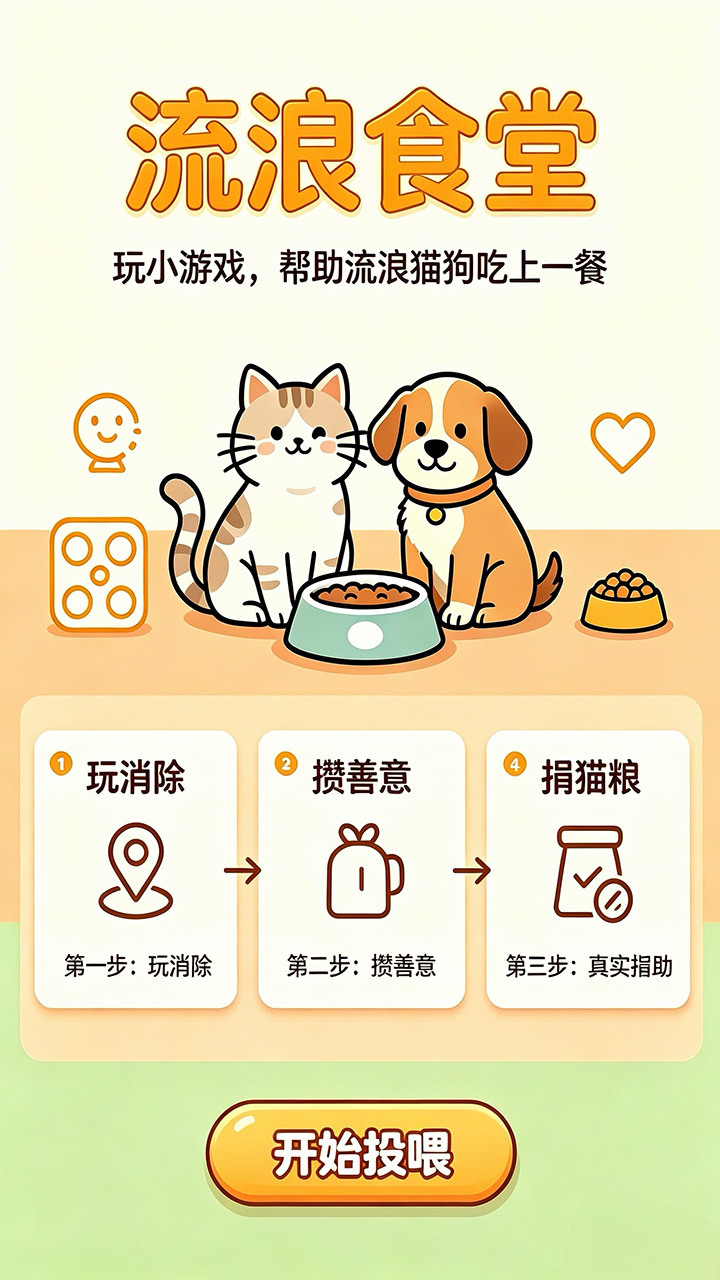 流浪食堂

玩小游戏，帮助流浪猫狗吃上一餐

1 玩消除

第一步：玩消除

2 攒善意

第二步：攒善意

4 捐猫粮

第三步：真实捐助

开始投喂